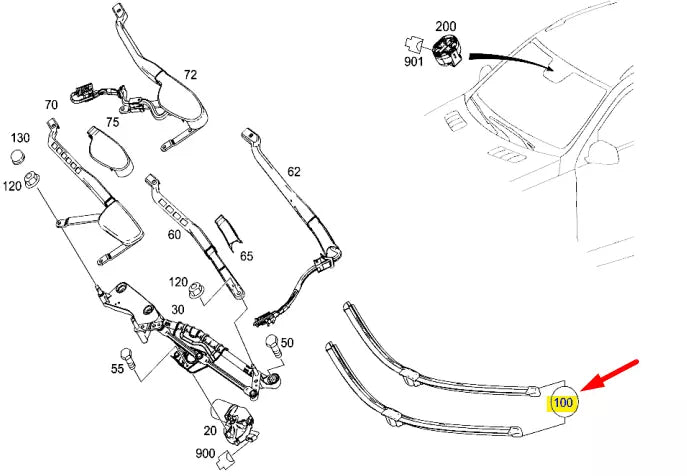 200
901
72
70
75
130
120
62
60
65
120
30
50
55
20
900
100