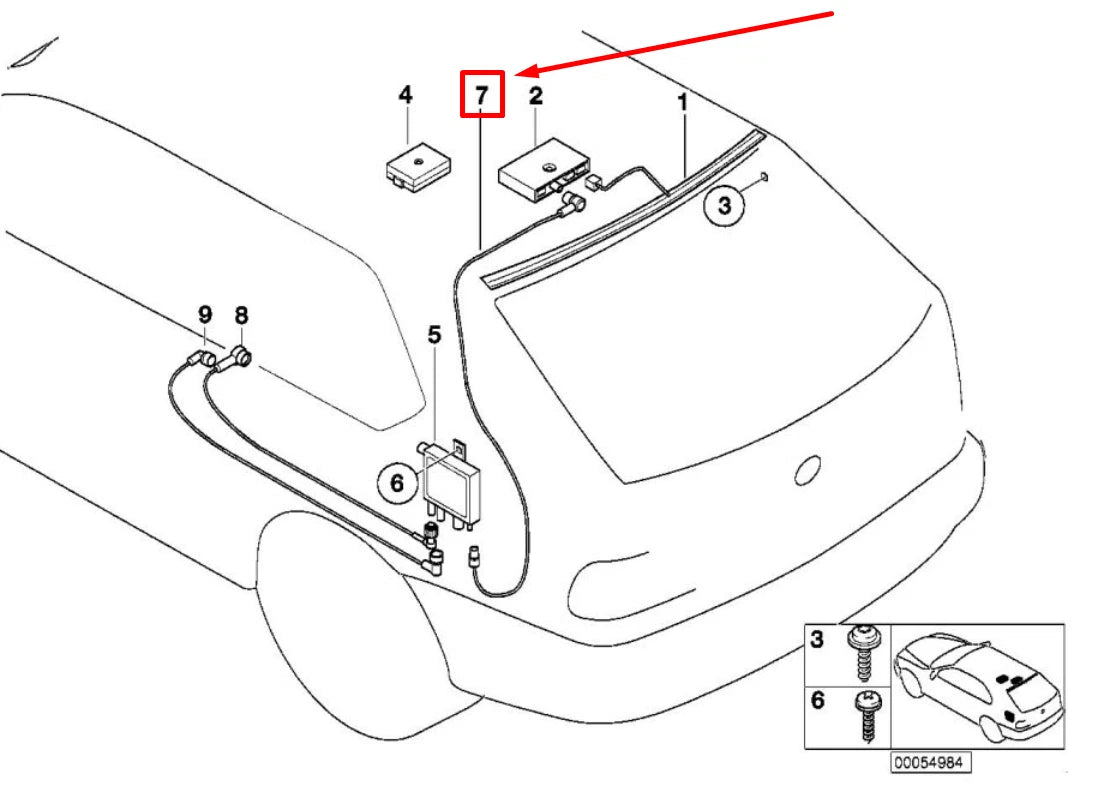 4
7
2
1
3
9
8
5
6
3
6
00054984