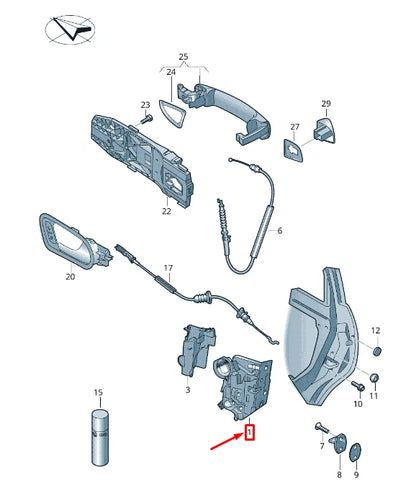 25
24
23
29
27
22
6
20
17
12
3
11
10
15
1
7
8
9