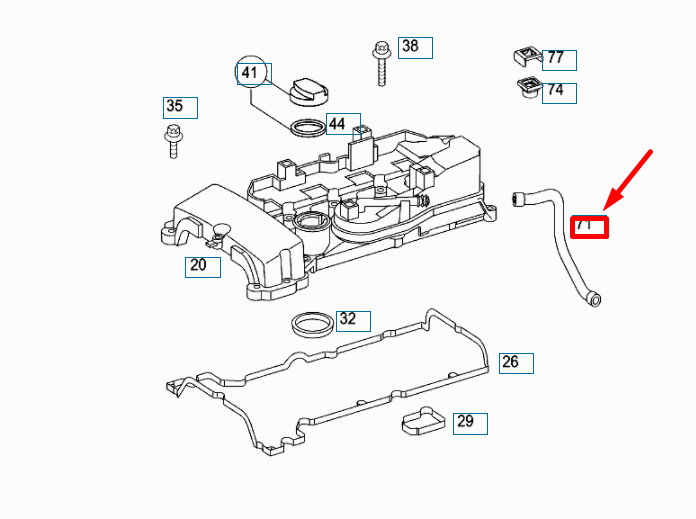 38
77
41
74
35
44
71
20
32
26
29