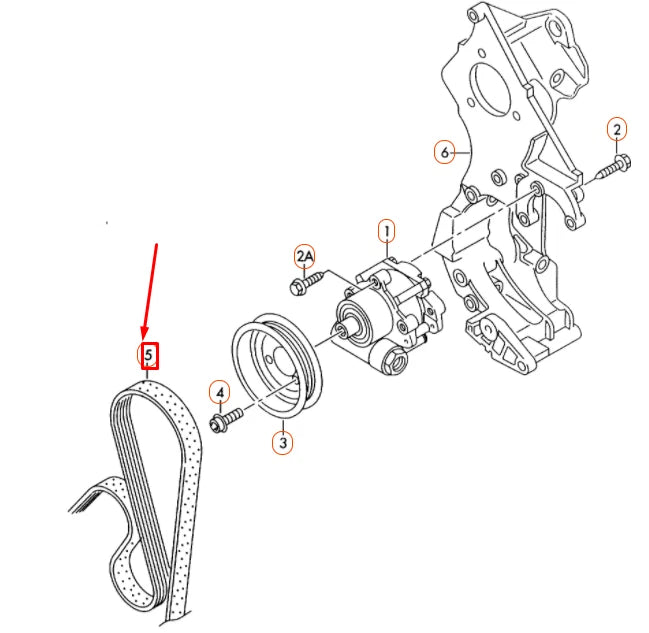 2
6
1
2A
5
4
3