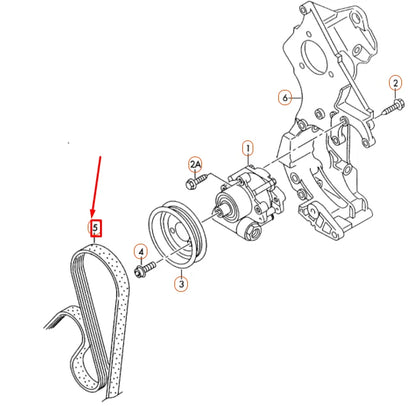 2
6
1
2A
5
4
3