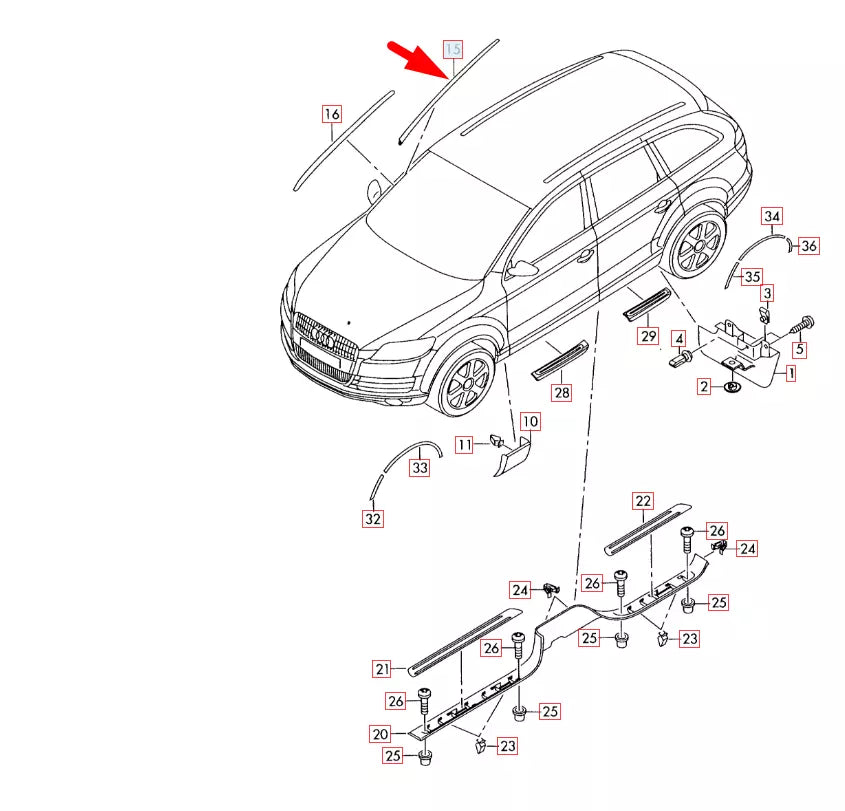 15
16
34
36
35
3
5
4
1
2
29
28
10
11
33
32
22
26
24
24
26
25
25
23
21
26
26
25
20
23
25