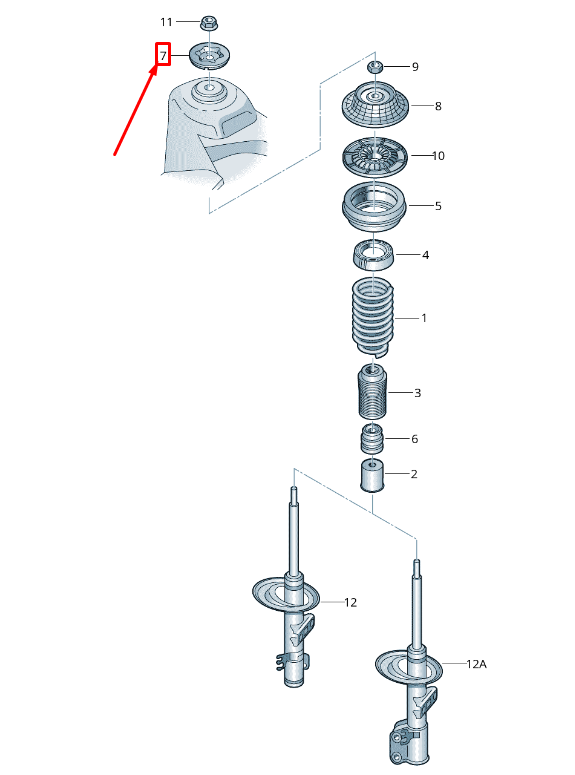 11
7
9
8
10
5
4
1
3
6
2
12
12A