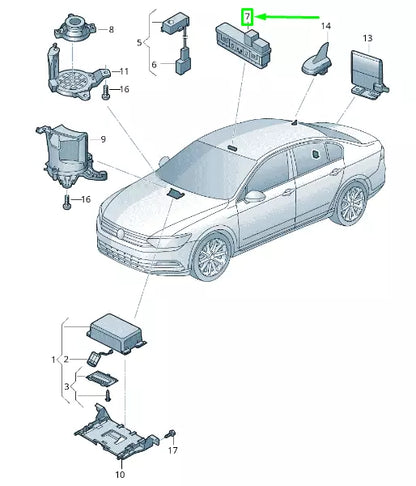 8
5
6
7
14
13
11
16
9
16
1
2
3
17
10