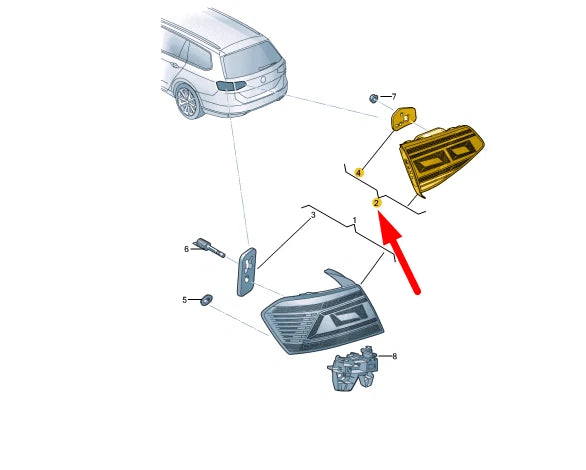 7
4
2
3
1
6
5
8