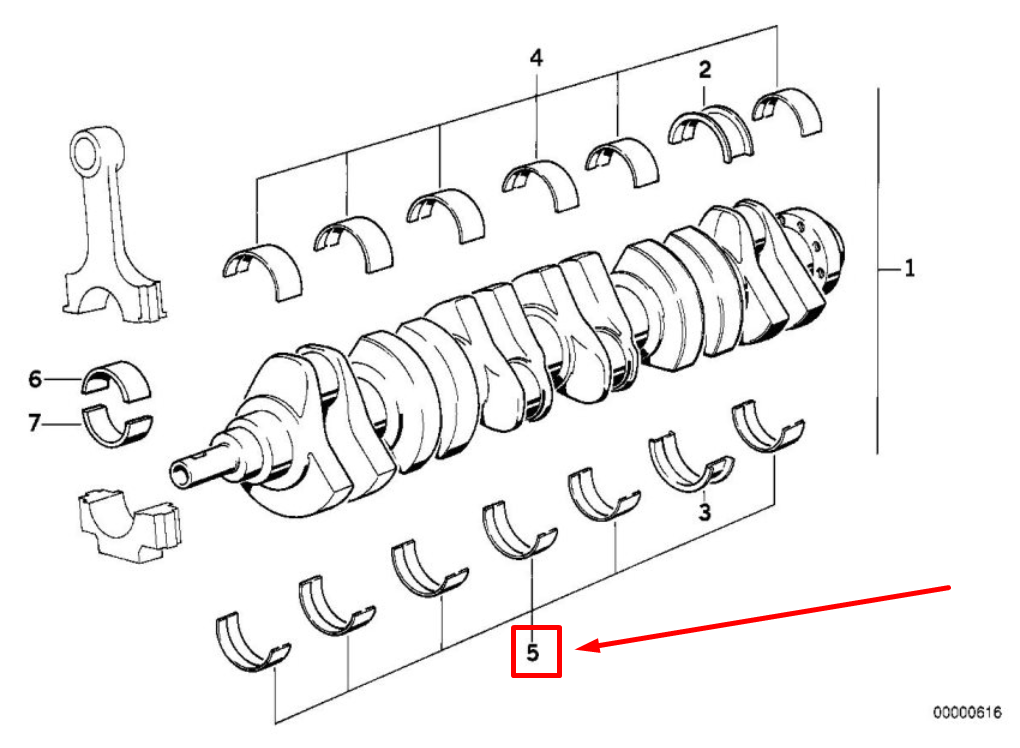 4
2
1
6
7
3
5
00000616