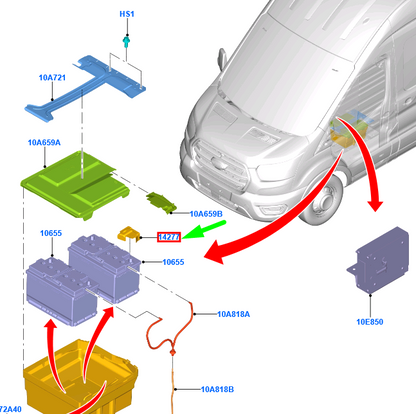 HS1
10A721
10A659A
10A659B
10655
14277
10655
10A818A
10E850
10A818B
72A40