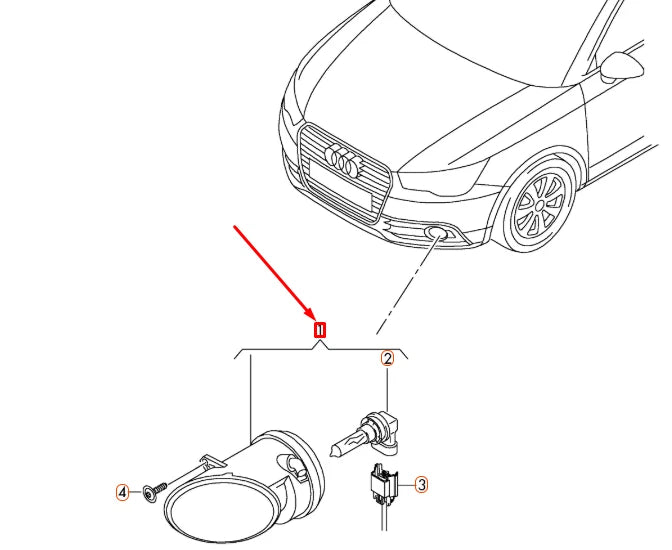 1
2
3
4