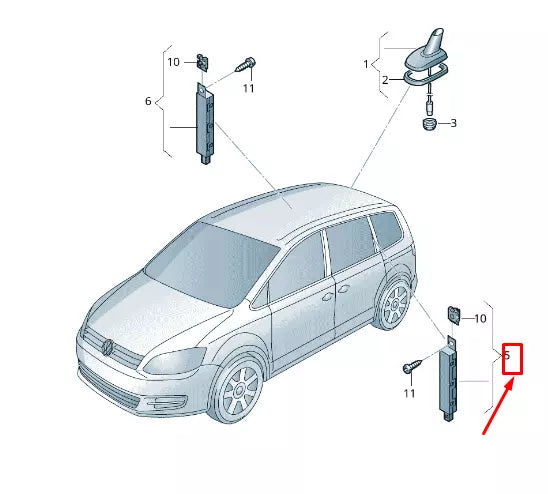 10
11
6
1
2
3
10
5
11