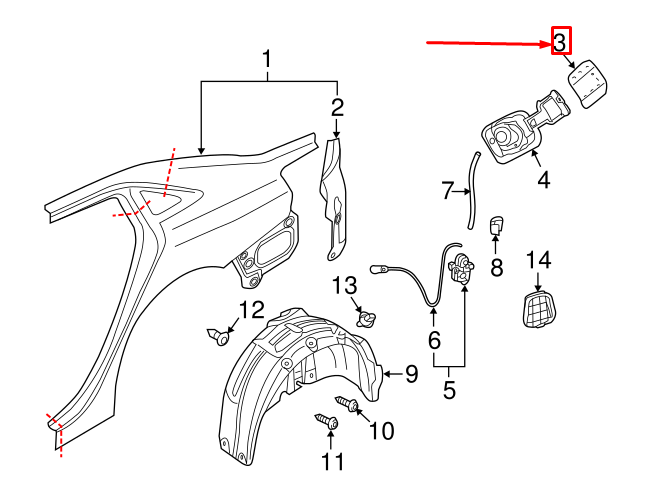 1
2
3
4
7
8
14
13
12
6
5
9
10
11