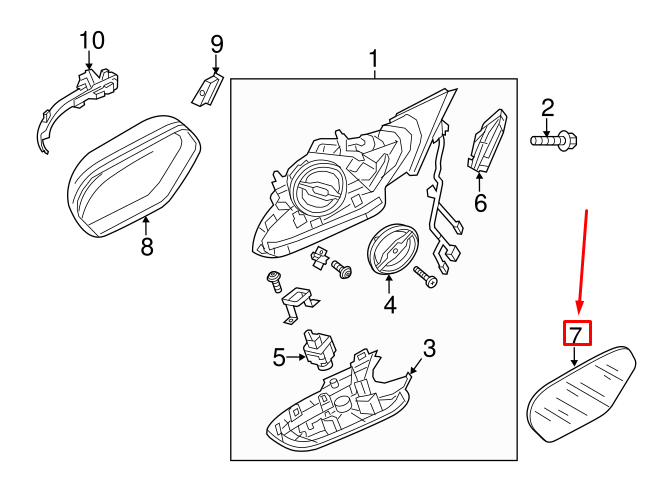 10
9
1
2
6
8
4
5
3
7