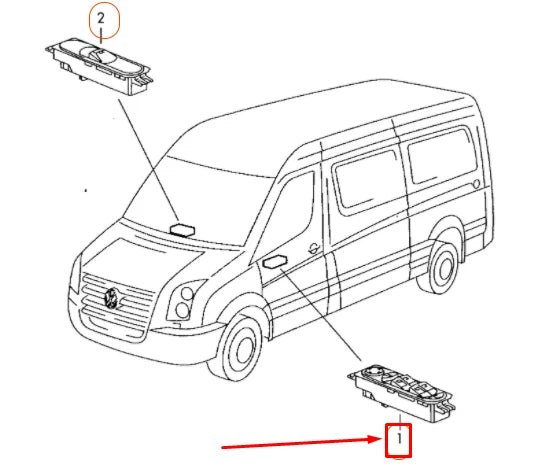 2

1