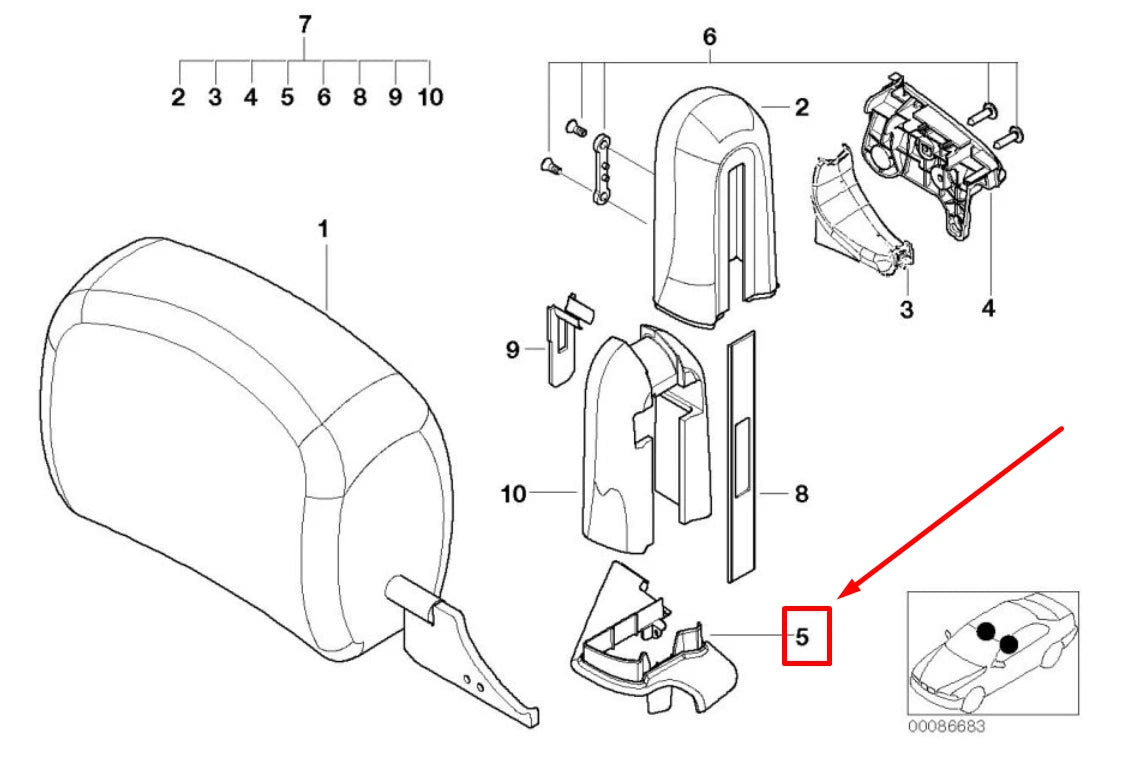 7
2 3 4 5 6 8 9 10

6

2

1

3

4

9

10

8

5

00086683