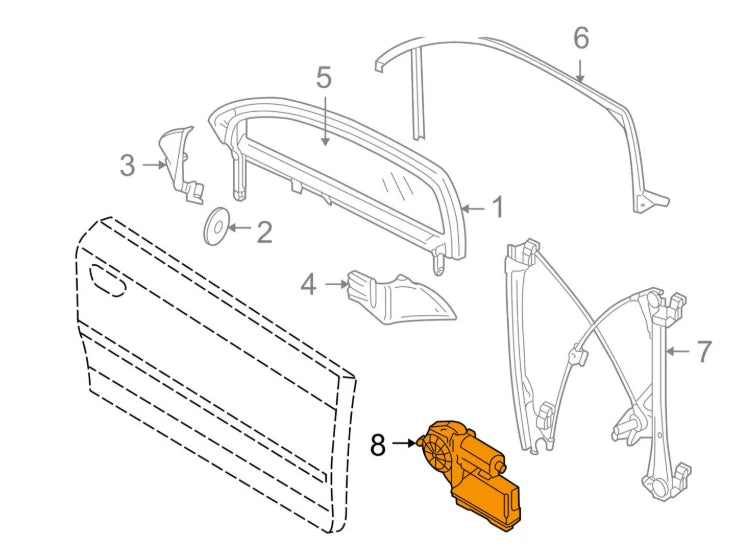 6
5
3
1
2
4
7
8