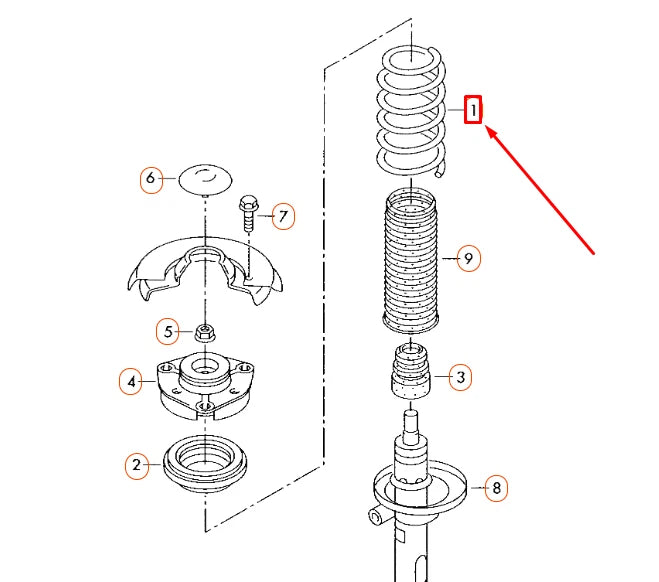 1
6
7
9
5
4
3
2
8