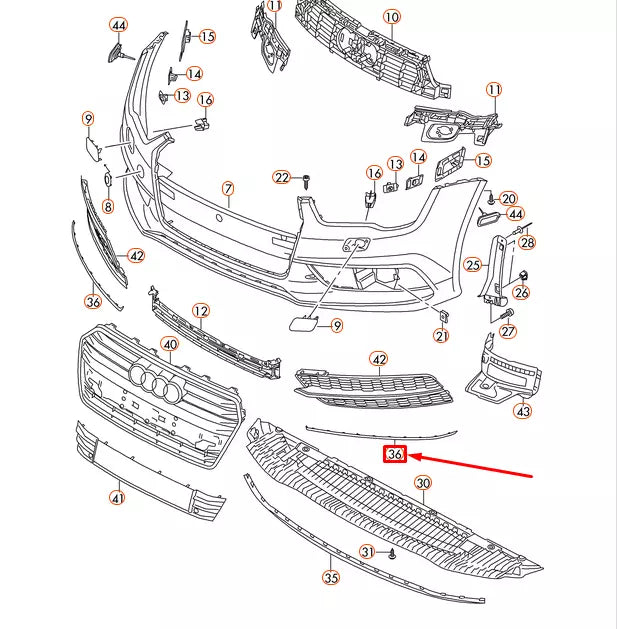 44
15
11
10
14
13
16
11
9
22
16
13
14
15
8
7
20
44
28
42
25
26
36
12
9
21
27
40
42
43
36
41
30
31
35