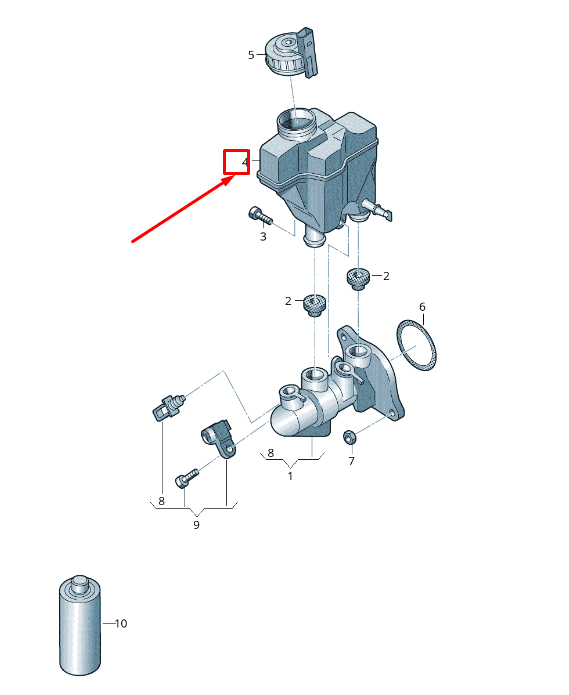 5
4
3
2
2
6
8
1
7
8
9
10