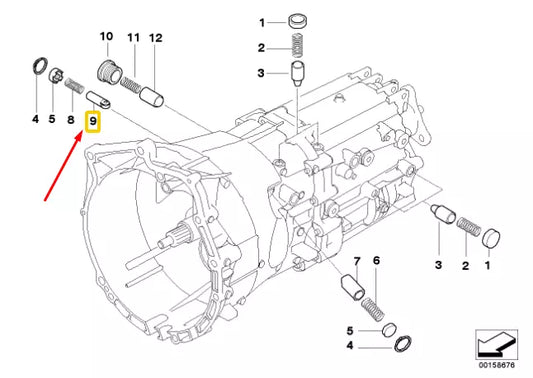 10 11 12

4 5 8 9

1
2
3

3 2 1

7 6

5
4

00158676