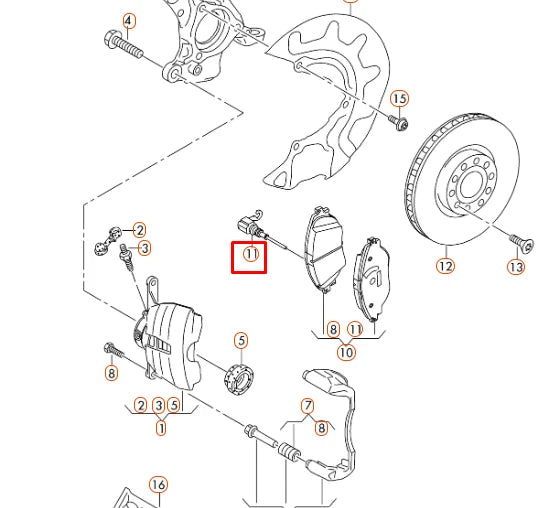 4
15
2
3
11
12
13
8
11
10
5
8
2
3
5
1
7
8
16