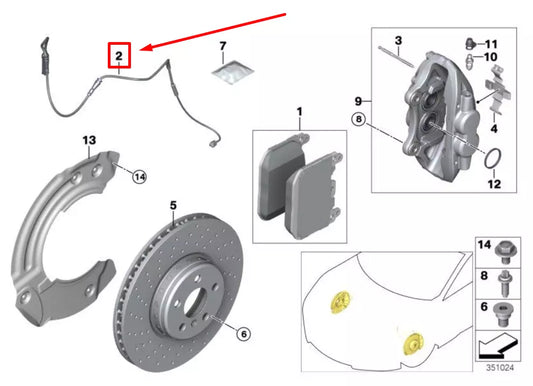 2
7
3
11
10
9
8
4
12
1
13
14
5
6
14
8
6
351024