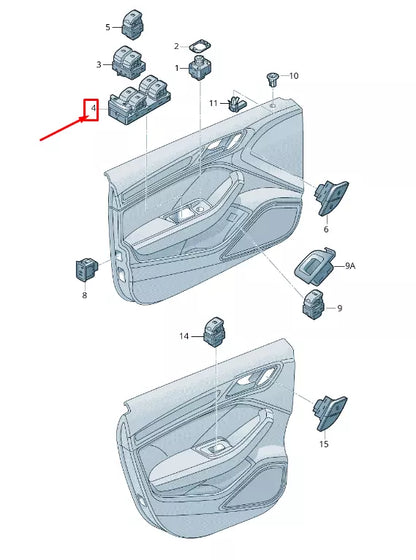 5
2
3
1
10
11
4
6
9A
8
9
14
15