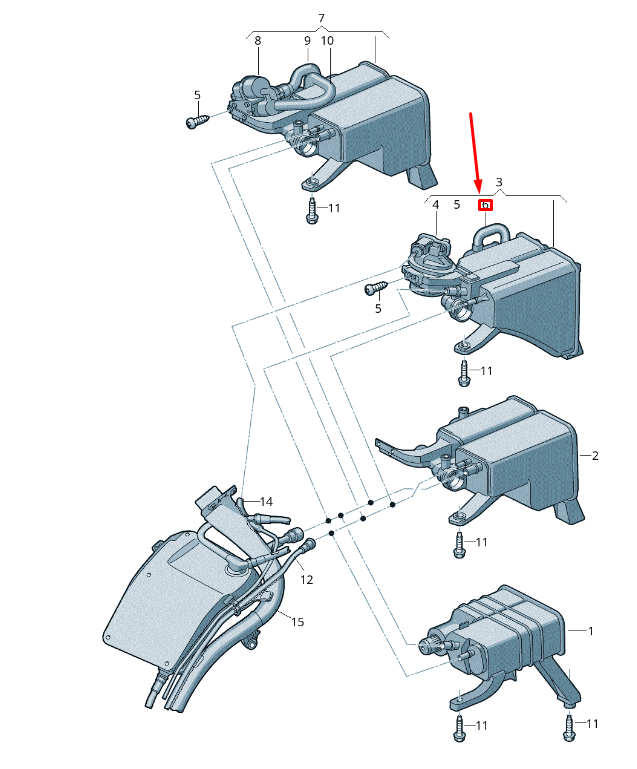 7
8
9
10
5
11
3
4
5
6
5
11
2
11
14
12
15
1
11
11