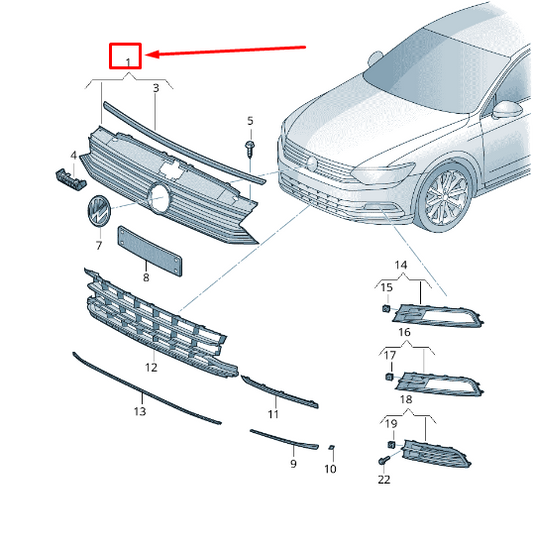 1
3
5
4
7
8
12
13
11
9
10
14
15
16
17
18
19
22