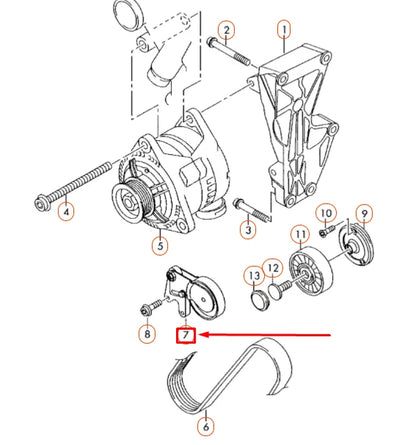 2
1
4
5
3
10
9
11
13
12
8
7
6