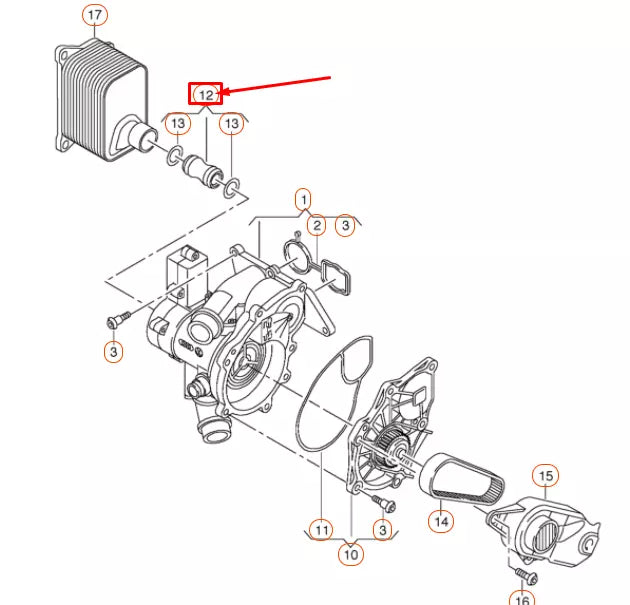 17
12
13
13
1
2
3
3
11
3
10
14
15
16