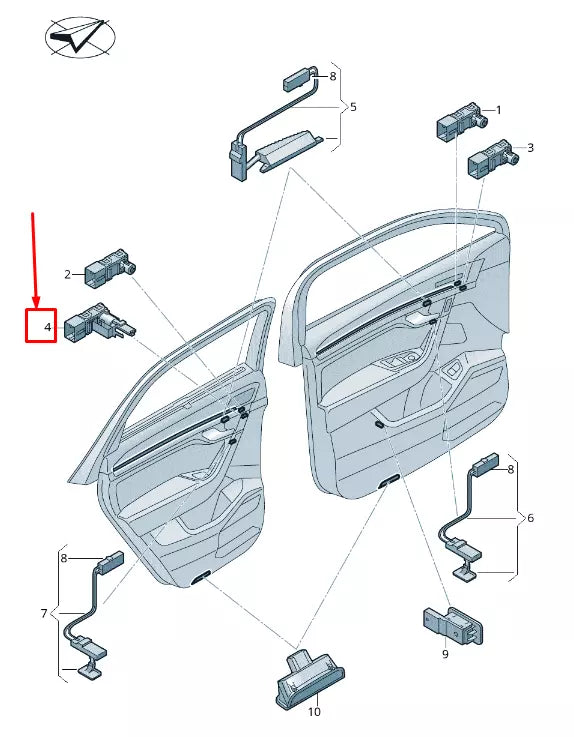 8
5
1
3
2
4
8
6
8
7
9
10