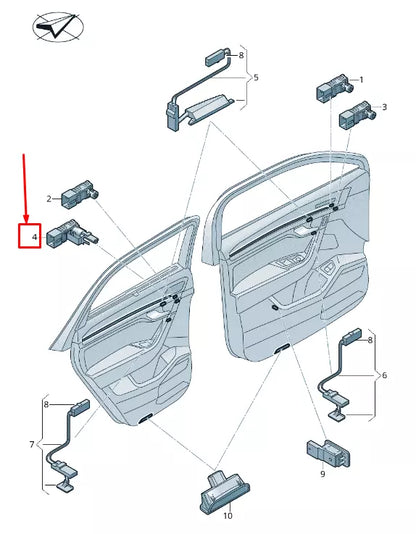 8
5
1
3
2
4
8
6
8
7
9
10