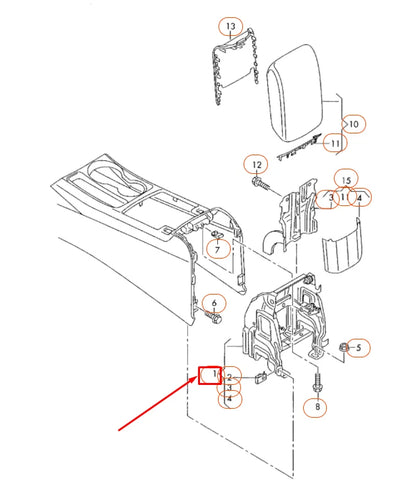 13
10
11
12
15
3
11
4
7
6
5
1
2
3
4
8