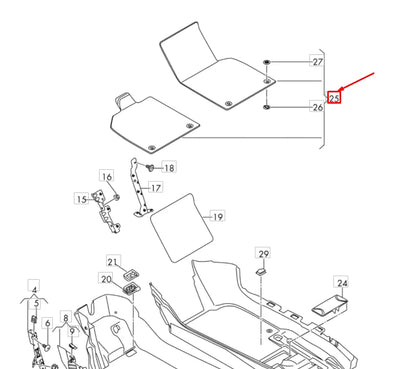 27
25
26
18
16
17
15
19
29
21
20
24
4
5
6
8
9