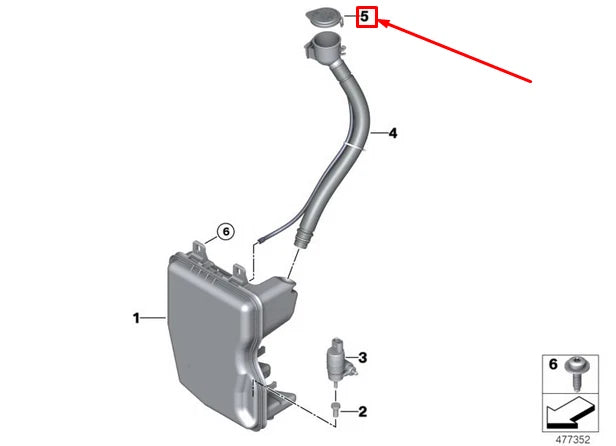 5
4
6
1
3
2
6
477352