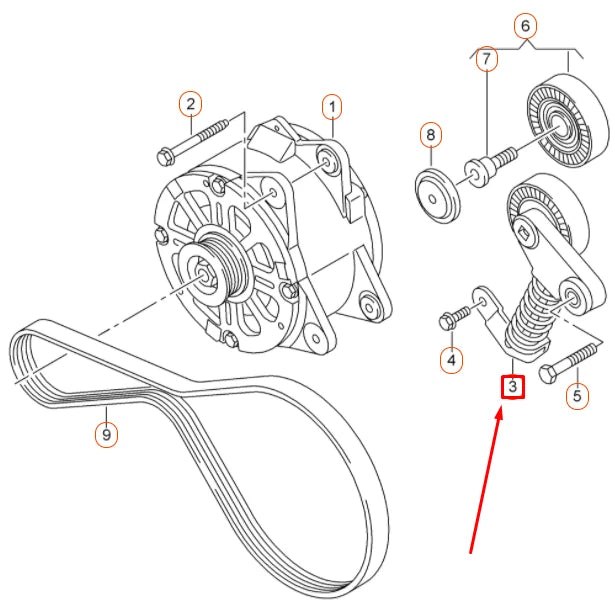 6
7
2
1
8
4
3
5
9