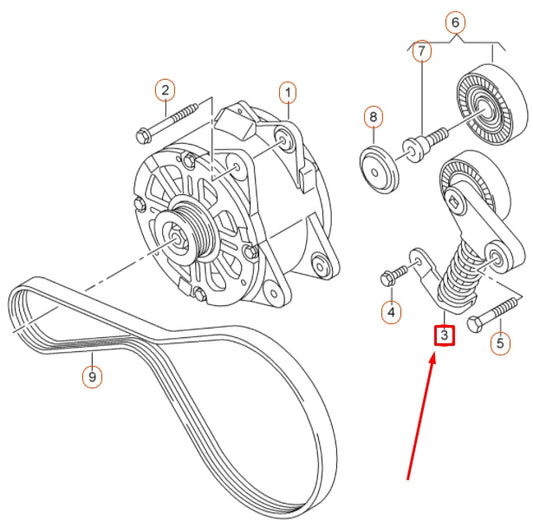 6
7
2
1
8
4
3
5
9