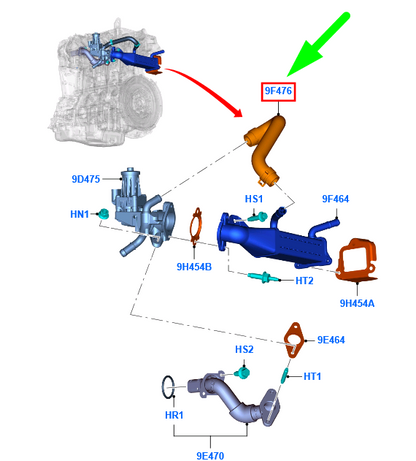 9F476

9D475

HN1

HS1

9F464

9H454B

HT2

9H454A

9E464

HS2

HT1

HR1

9E470