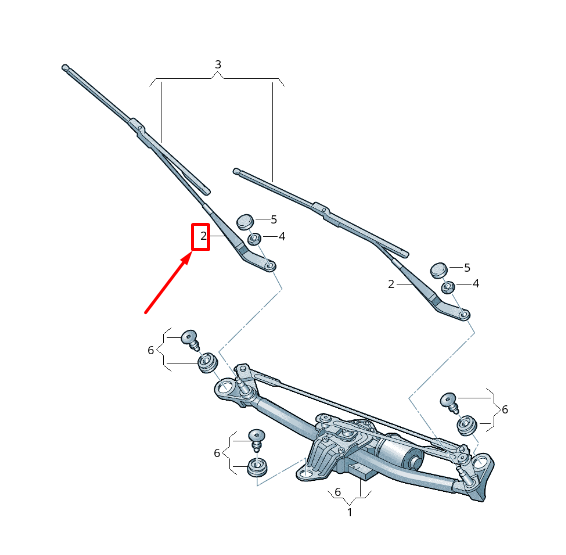 3
5
2
4
5
2
4
6
6
6
6
1