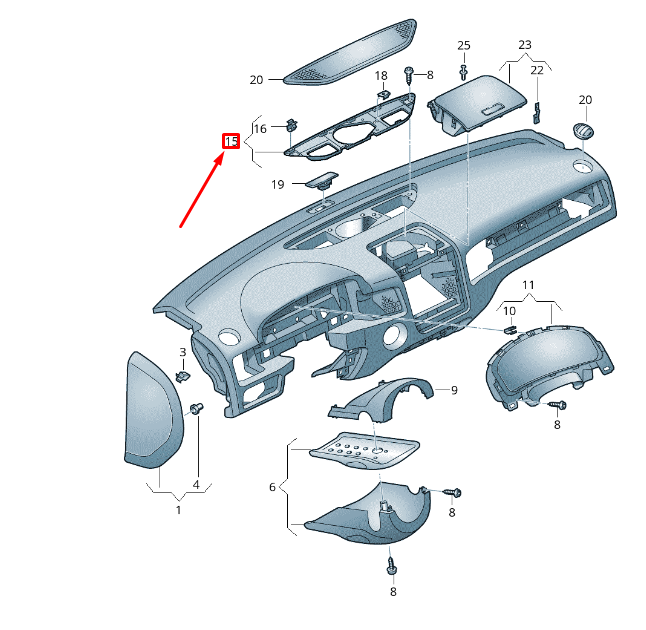 20
18
8
25
23
22
20
16
15
19
11
10
3
9
8
4
1
6
8
8