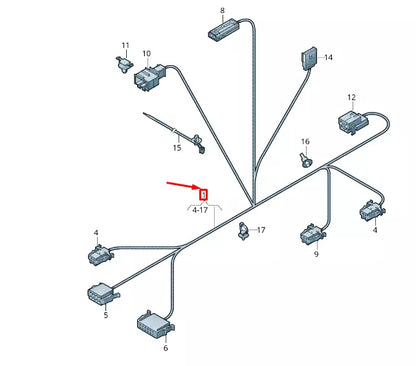 8
11
10
14
12
15
16
1
4-17
17
4
4
9
5
6