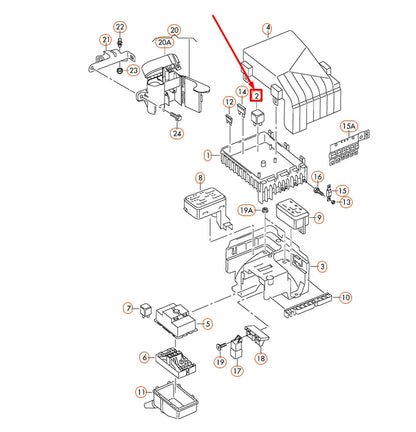 22
21
20
20A
23
24
4
14
2
12
15A
1
16
15
13
8
19A
9
3
10
7
5
6
19
17
18
11