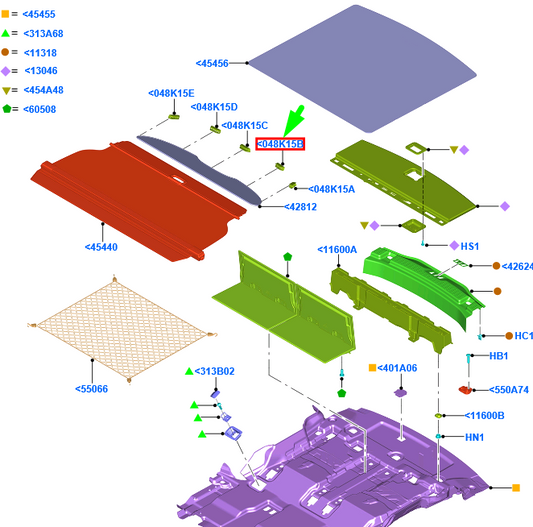 = <45455
= <313A68
= <11318
= <13046
= <454A48
= <60508

<45456
<048K15E
<048K15D
<048K15C
<048K15B
<048K15A
<42812
<45440
HS1
<11600A
<42624
HC1
HB1
<550A74
<55066
<313B02
<401A06
<11600B
HN1