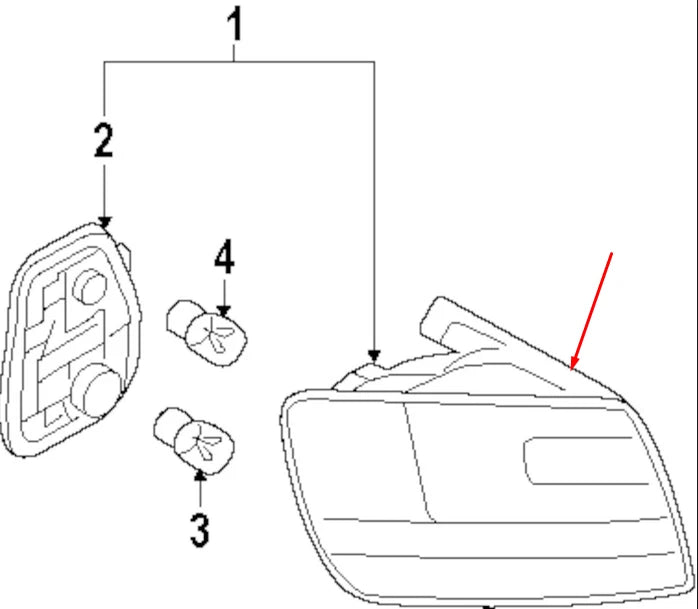 1
2
4
3