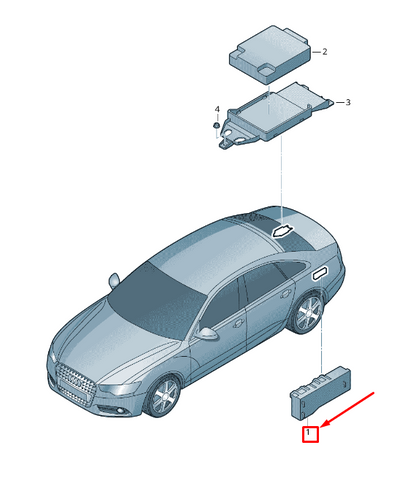 2
3
4
1