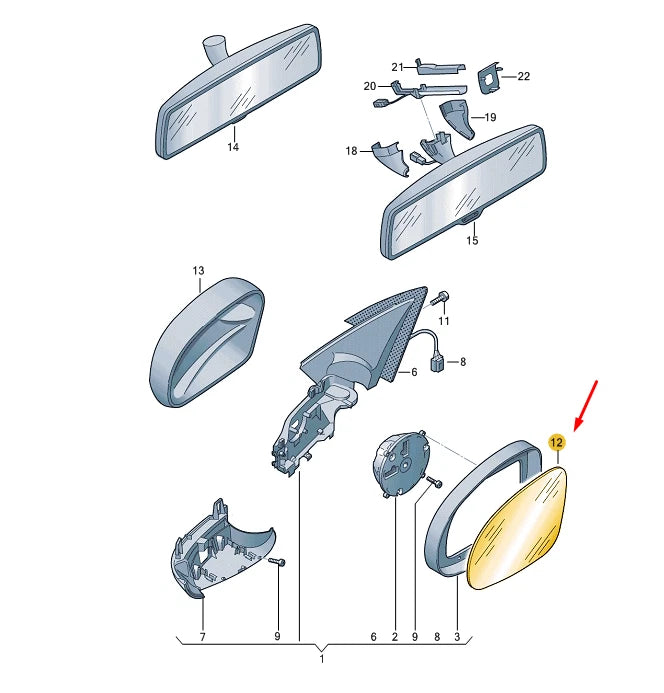 21
22
20
19
18
14
15
13
11
8
6
12
7
9
6
2
9
8
3
1