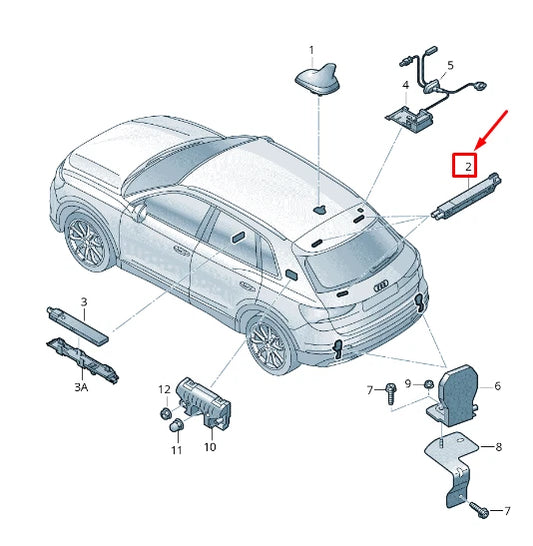 1
5
4
2
3
3A
12
11
10
7
9
6
8
7