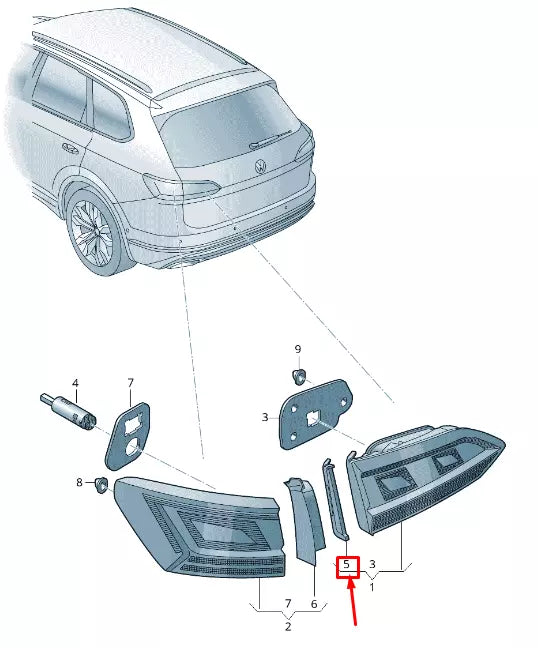 9
4
7
3
8
5
3
1
7
6
2