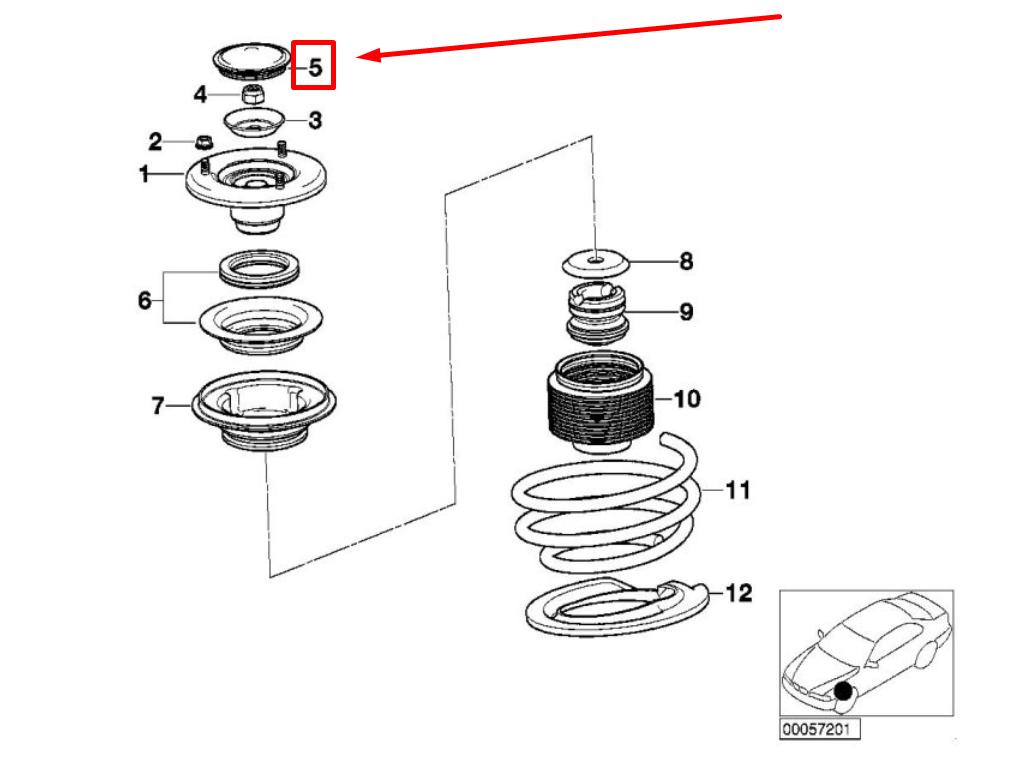 5
4
3
2
1
6
7
8
9
10
11
12
00057201