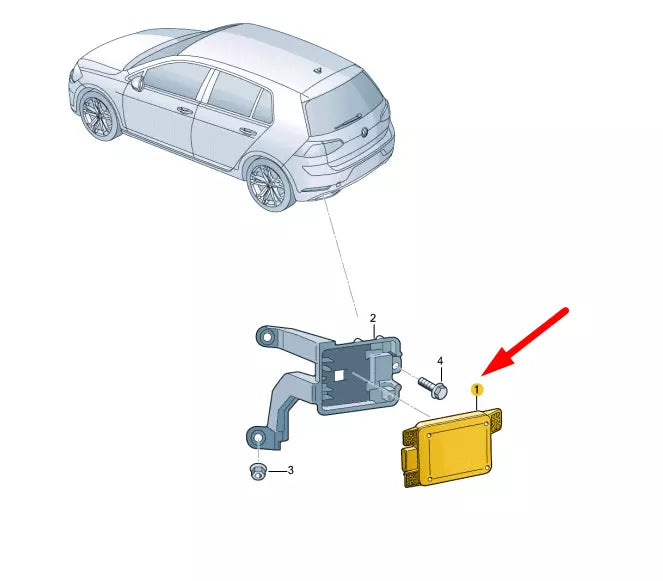 2
4
1
3